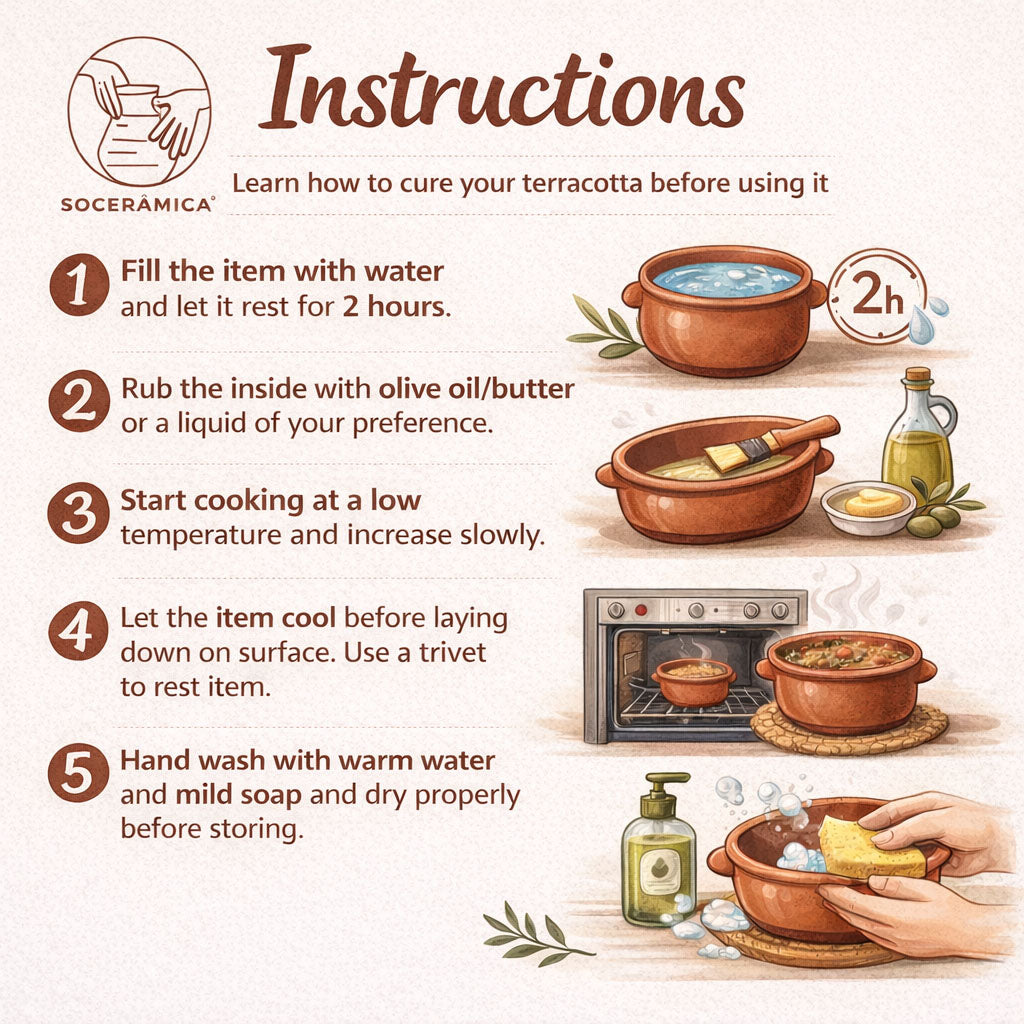 SOCERÂMICA®

Instructions

Learn how to cure your terracotta before using it

1 Fill the item with water and let it rest for 2 hours.

2h

2 Rub the inside with olive oil/butter or a liquid of your preference.

3 Start cooking at a low temperature and increase slowly.

4 Let the item cool before laying down on surface. Use a trivet to rest item.

5 Hand wash with warm water and mild soap and dry properly before storing.